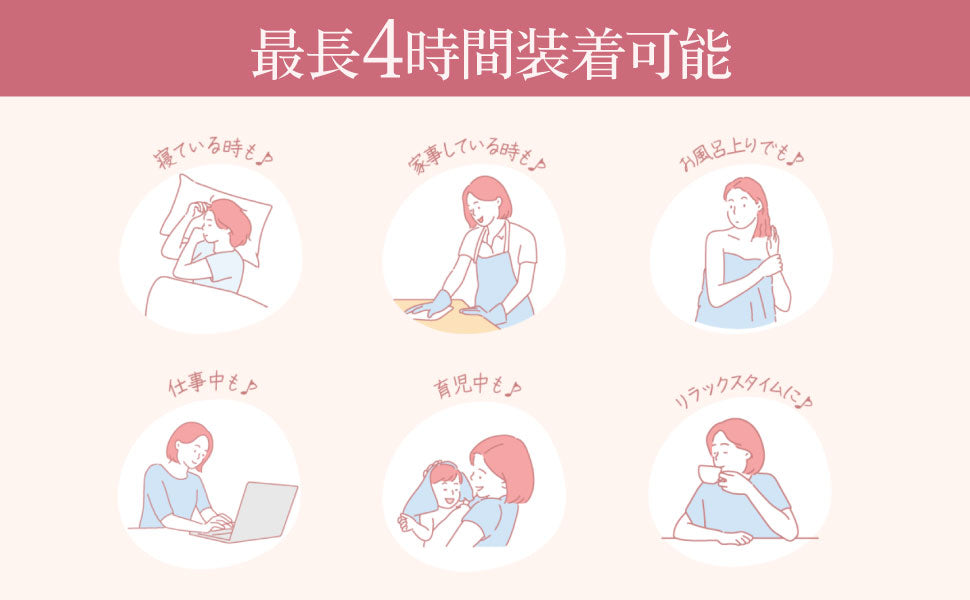 最長4時間装着可能

寝ている時も♪

家事している時も♪

お風呂上りでも♪

仕事中も♪

育児中も♪

リラックスタイムに♪