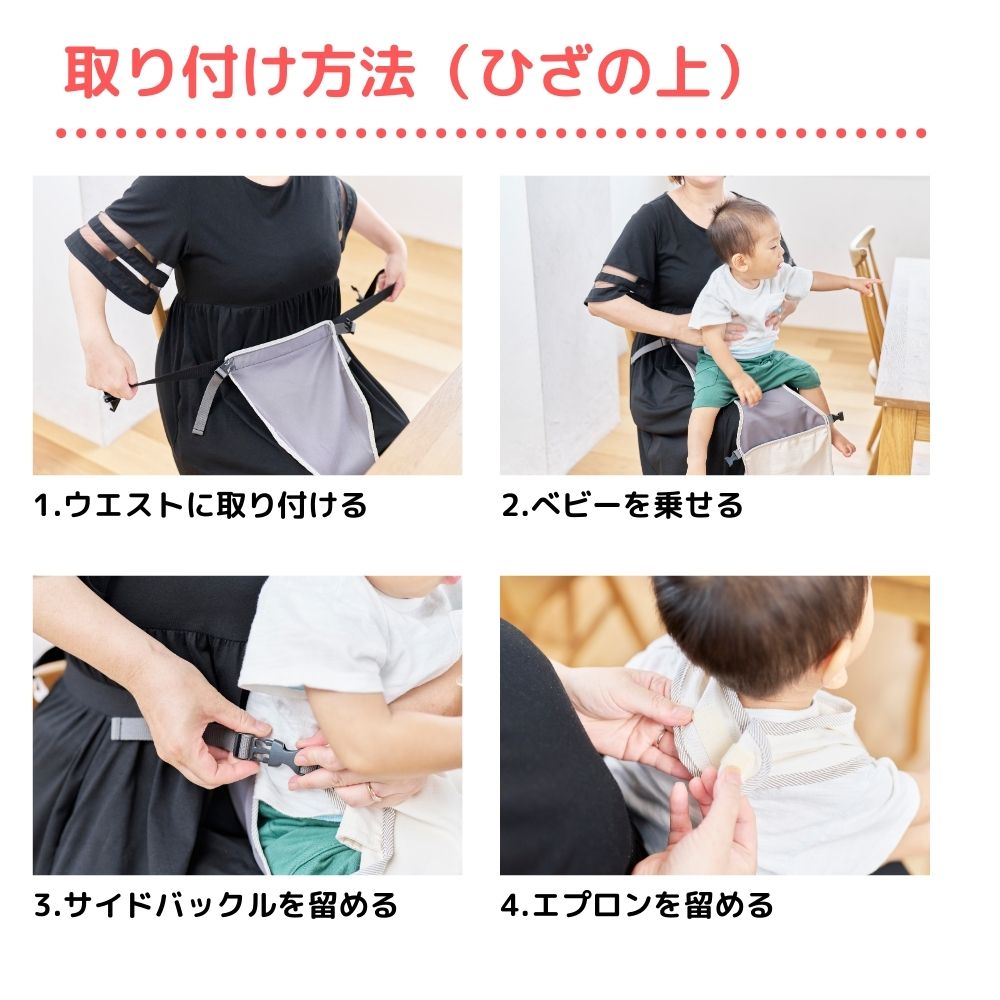 取り付け方法（ひざの上）

1.ウエストに取り付ける

2.ベビーを乗せる

3.サイドバックルを留める

4.エプロンを留める