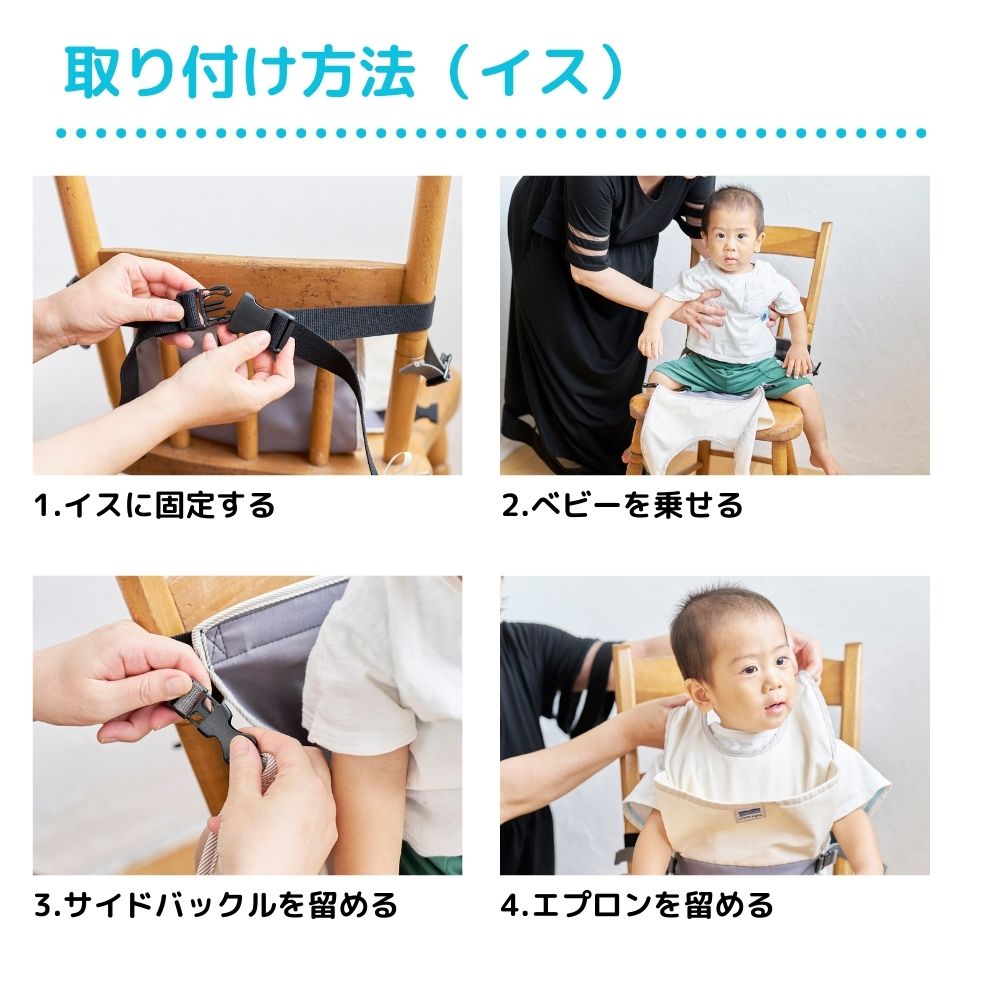 取り付け方法（イス）

1.イスに固定する

2.ベビーを乗せる

3.サイドバックルを留める

4.エプロンを留める