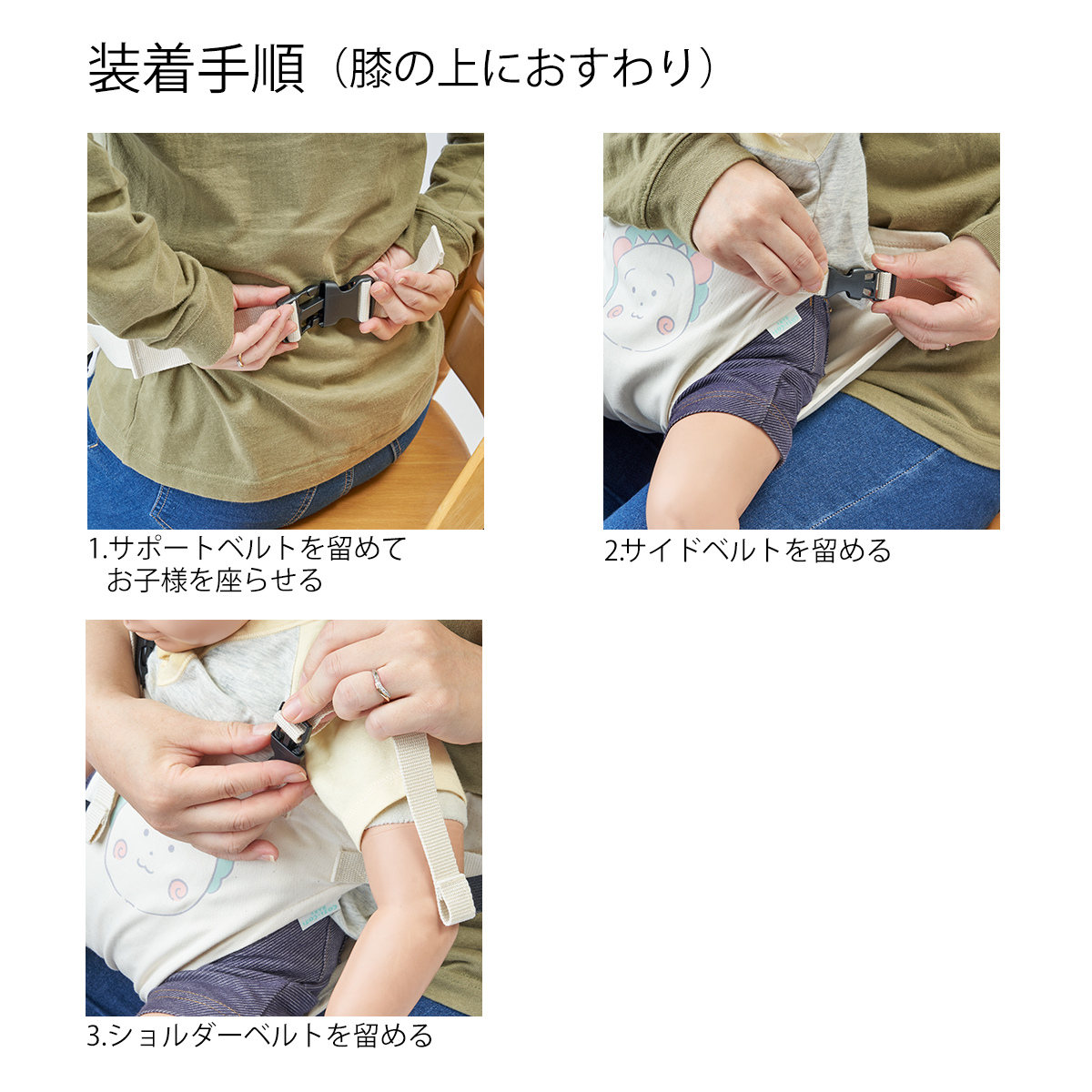 装着手順（膝の上におすわり）

1.サポートベルトを留めて
お子様を座らせる

2.サイドベルトを留める

3.ショルダーベルトを留める