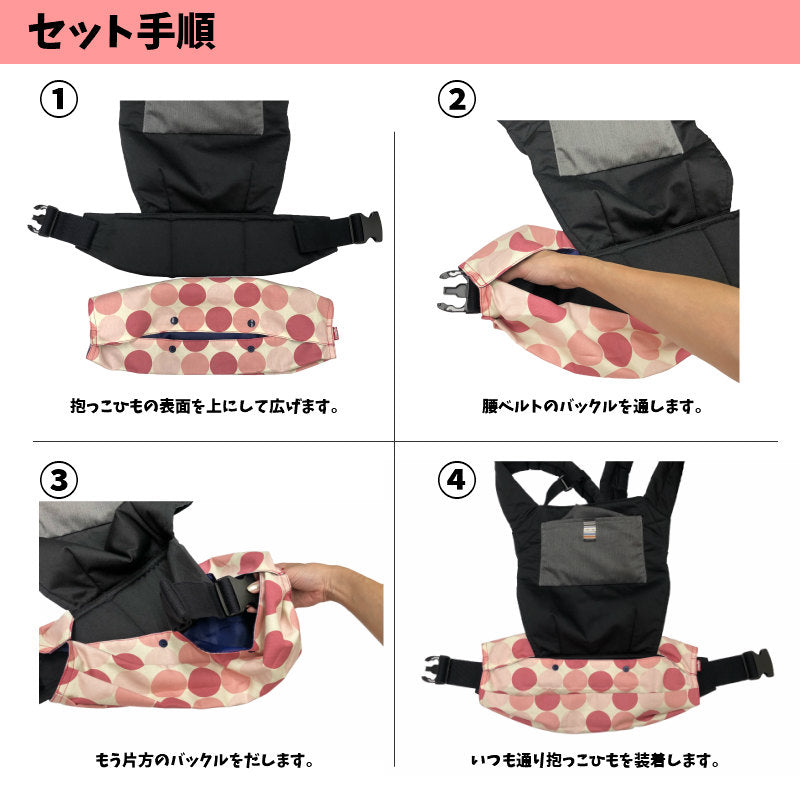 セット手順

①

抱っこひもの表面を上にして広げます。

②

腰ベルトのバックルを通します。

③

もう片方のバックルをだします。

④

いつも通り抱っこひもを装着します。