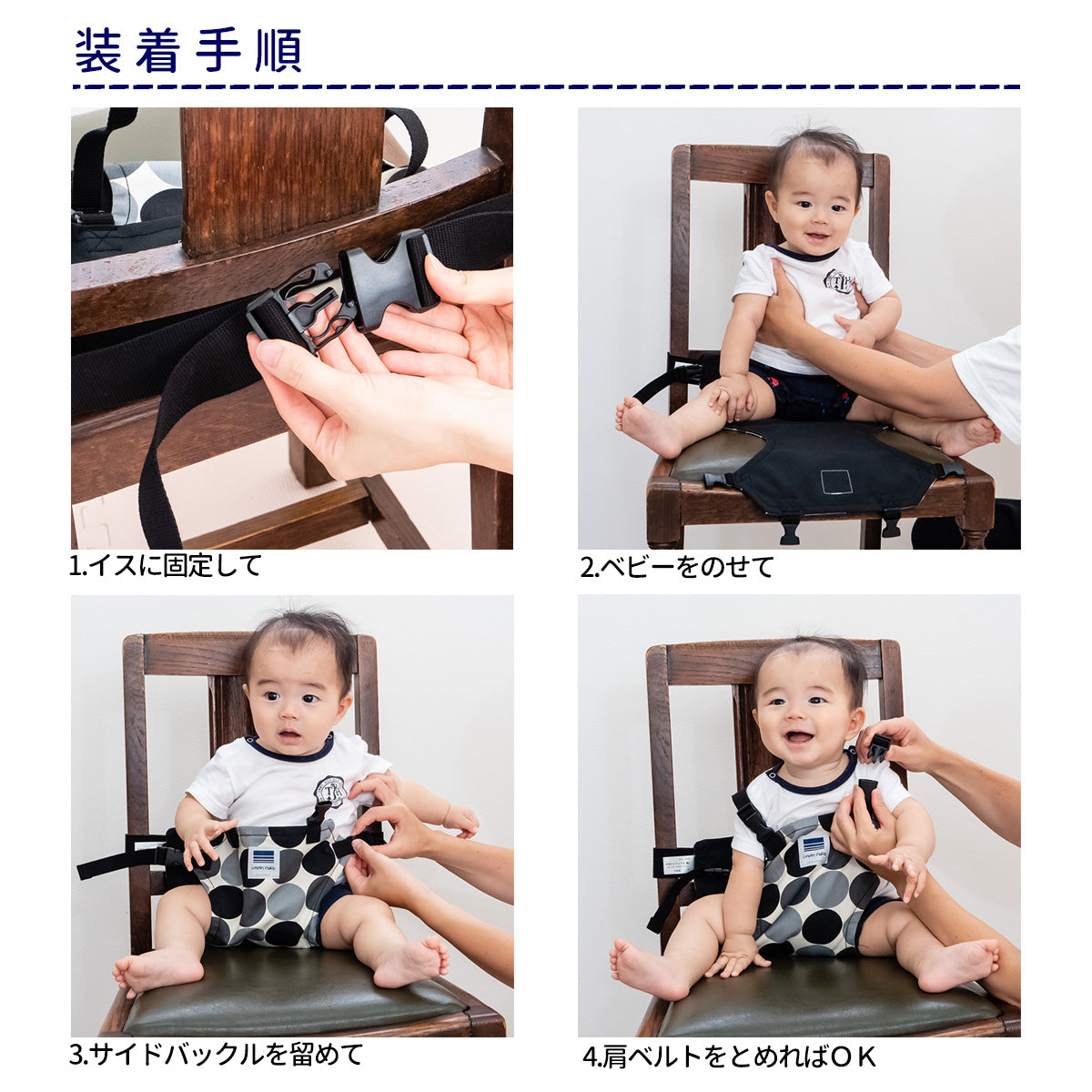 装着手順

1.イスに固定して

2.ベビーをのせて

3.サイドバックルを留めて

4.肩ベルトをとめればＯＫ