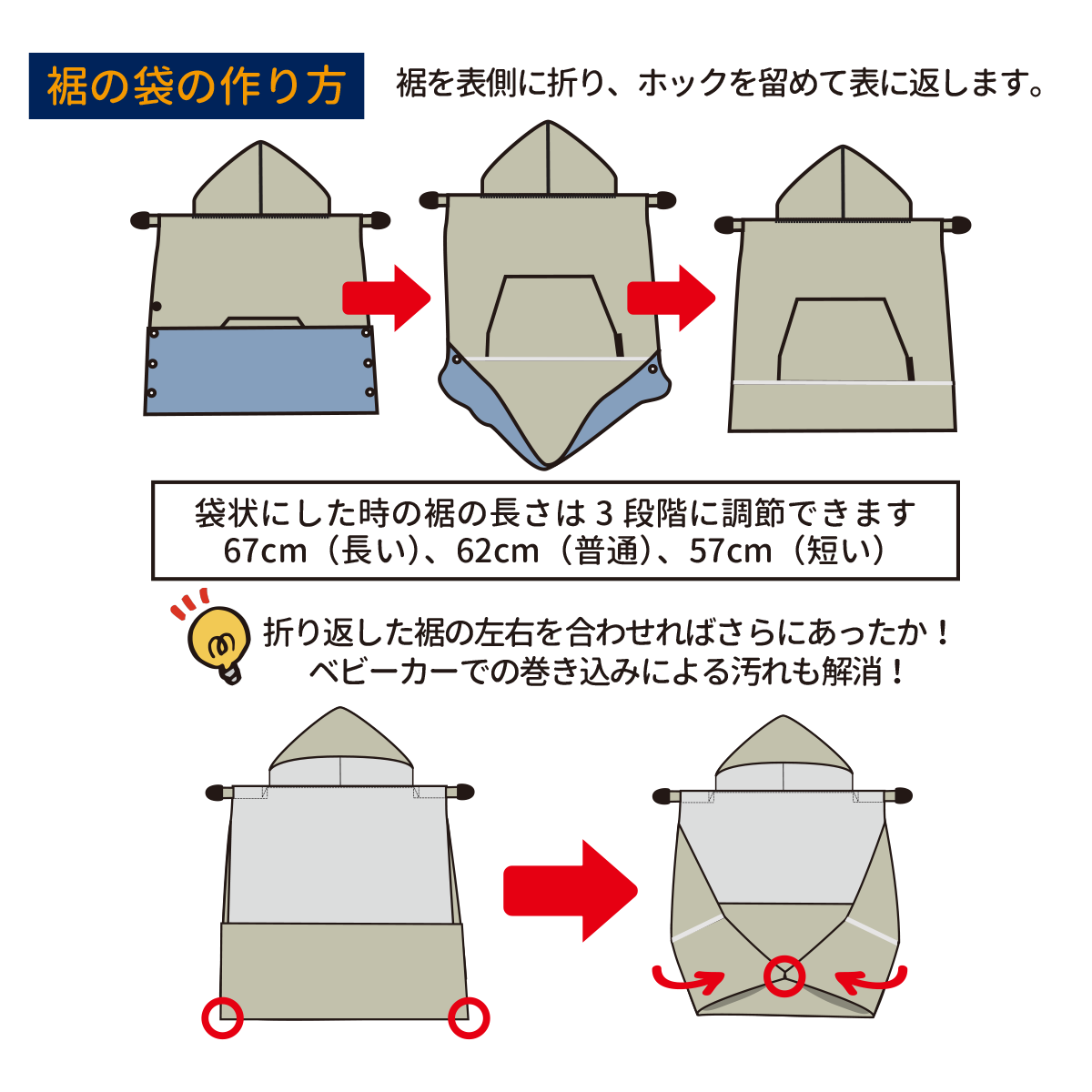 裾の袋の作り方

裾を表側に折り、ホックを留めて表に返します。

袋状にした時の裾の長さは 3 段階に調節できます
67cm（長い）、62cm（普通）、57cm（短い）

折り返した裾の左右を合わせればさらにあったか！
ベビーカーでの巻き込みによる汚れも解消！